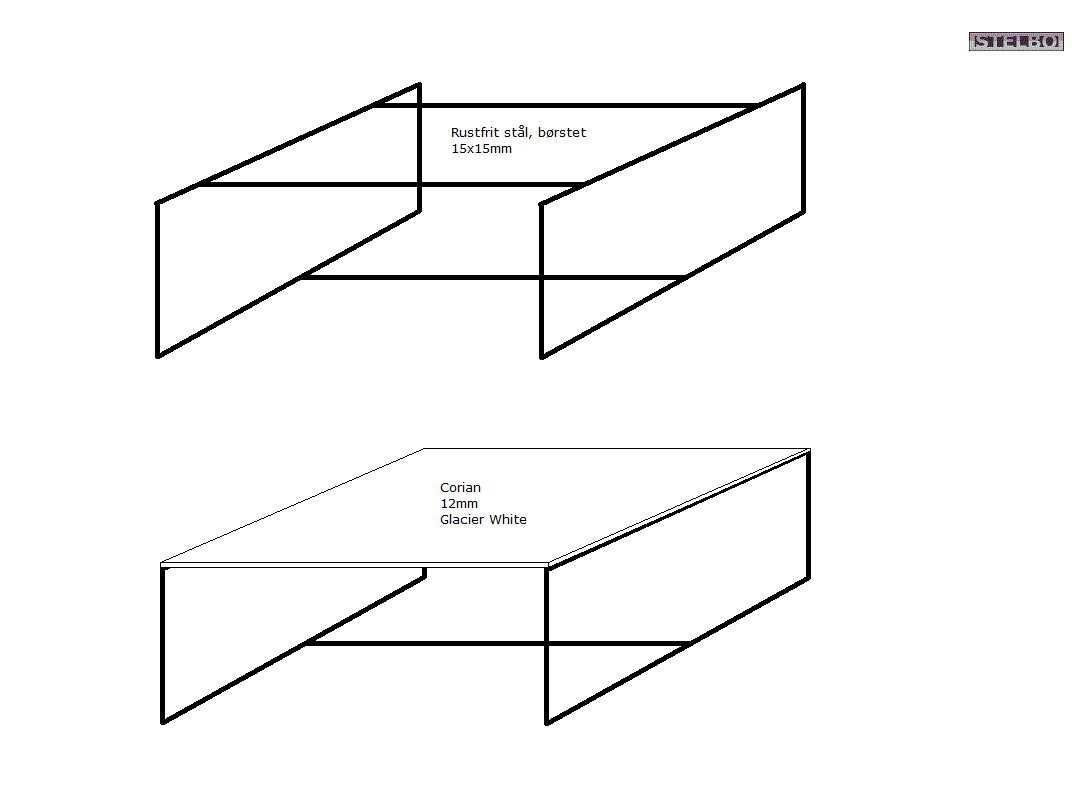 STELBO

Rustfrit stål, børstet
15x15mm

Corian
12mm
Glacier White