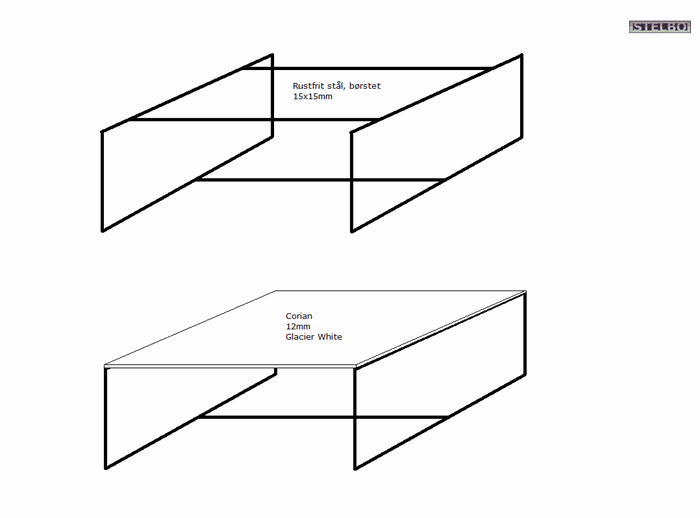 STELBO

Rustfrit stål, børstet
15x15mm

Corian
12mm
Glacier White