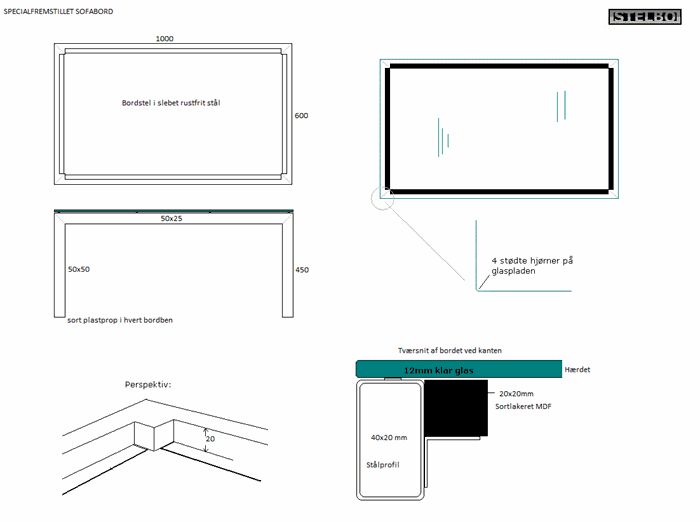 SPECIALFREMSTILLET SOFABORD

STELBO

1000

Bordstel i slebet rustfrit stål

600

50x25

50x50

450

sort plastprop i hvert bordben

4 stødte hjørner på glaspladen

Perspektiv:

20

Tværsnit af bordet ved kanten

12mm klar glas

Hærdet

20x20mm

Sortlakeret MDF

40x20 mm

Stålprofil