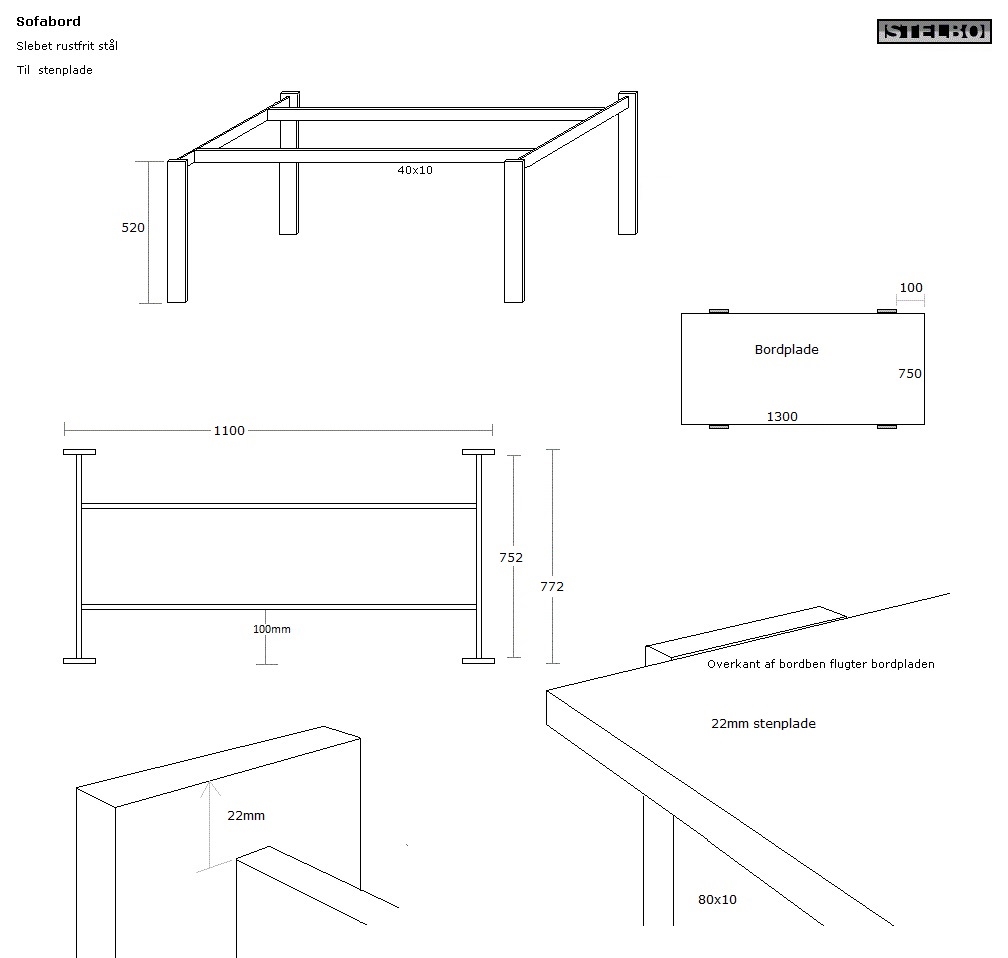 Sofabord
Slebet rustfrit stål
Til stenplade

STELBO

40x10
520

100
Bordplade
750
1300

1100
752
772
100mm

Overkant af bordben flugter bordpladen
22mm stenplade

22mm
80x10