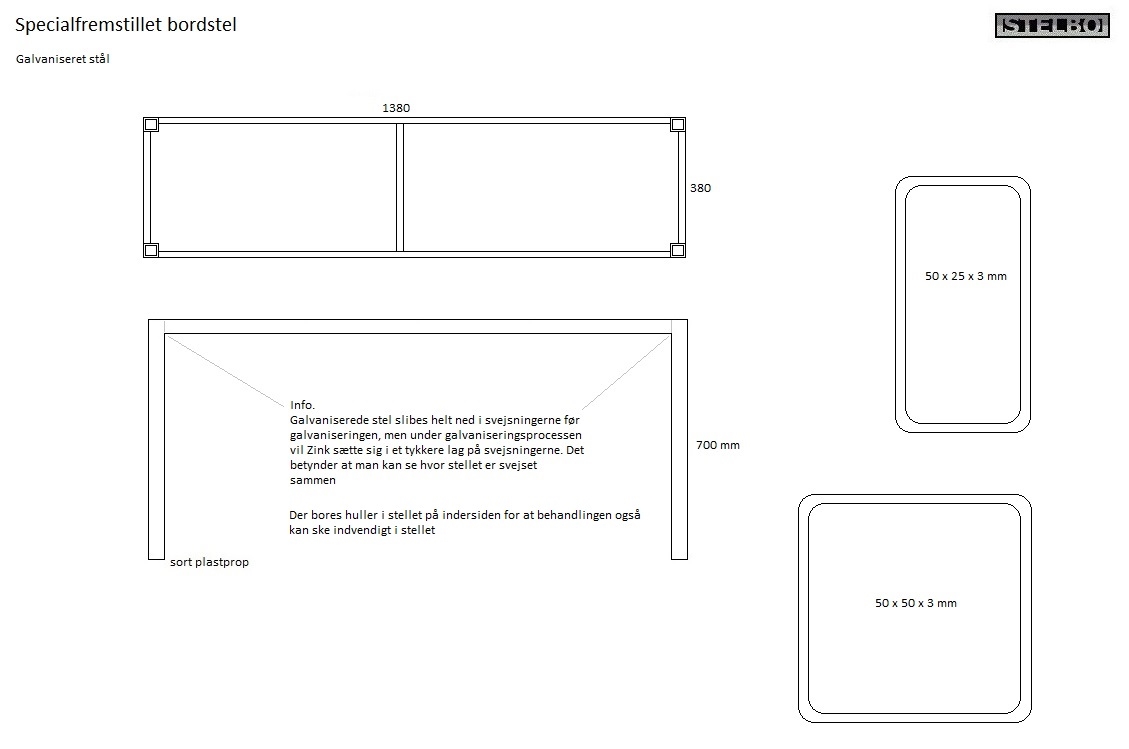 Specialfremstillet bordstel

STELBO

Galvaniseret stål

1380

380

50 x 25 x 3 mm

Info.
Galvaniserede stel slibes helt ned i svejsningerne før galvaniseringen, men under galvaniseringsprocessen vil Zink sætte sig i et tykkere lag på svejsningerne. Det betynder at man kan se hvor stellet er svejset sammen

Der bores huller i stellet på indersiden for at behandlingen også kan ske indvendigt i stellet

700 mm

sort plastprop

50 x 50 x 3 mm