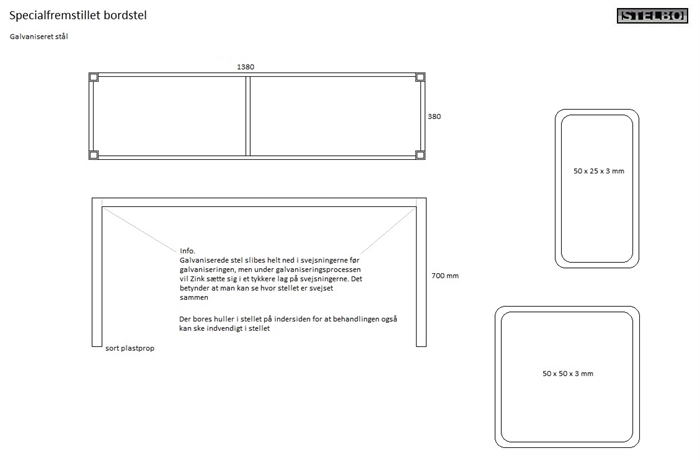 Specialfremstillet bordstel

STELBO

Galvaniseret stål

1380

380

50 x 25 x 3 mm

Info.
Galvaniserede stel slibes helt ned i svejsningerne før galvaniseringen, men under galvaniseringsprocessen vil Zink sætte sig i et tykkere lag på svejsningerne. Det betynder at man kan se hvor stellet er svejset sammen

Der bores huller i stellet på indersiden for at behandlingen også kan ske indvendigt i stellet

700 mm

sort plastprop

50 x 50 x 3 mm