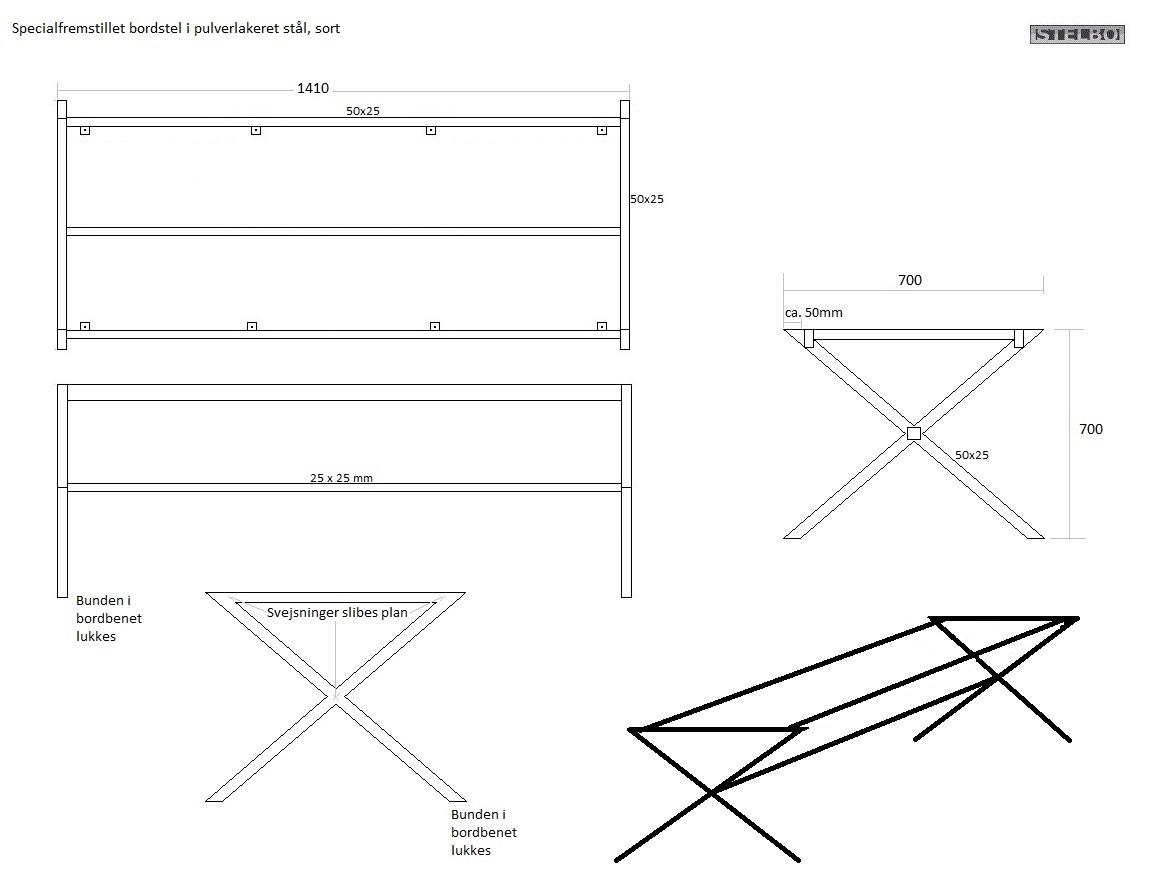 Specialfremstillet bordstel i pulverlakeret stål, sort

STELBO

1410

50x25

50x25

700

ca. 50mm

700

50x25

25 x 25 mm

Bunden i bordbenet lukkes

Svejsninger slibes plan

Bunden i bordbenet lukkes