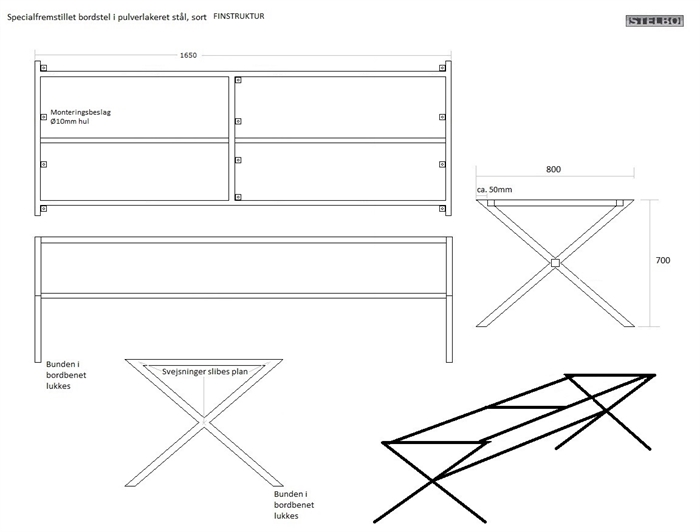 Specialfremstillet bordstel i pulverlakeret stål, sort FINSTRUKTUR

STELBO

1650

Monteringsbeslag
Ø10mm hul

800

ca. 50mm

700

Bunden i bordbenet lukkes

Svejsninger slibes plan

Bunden i bordbenet lukkes