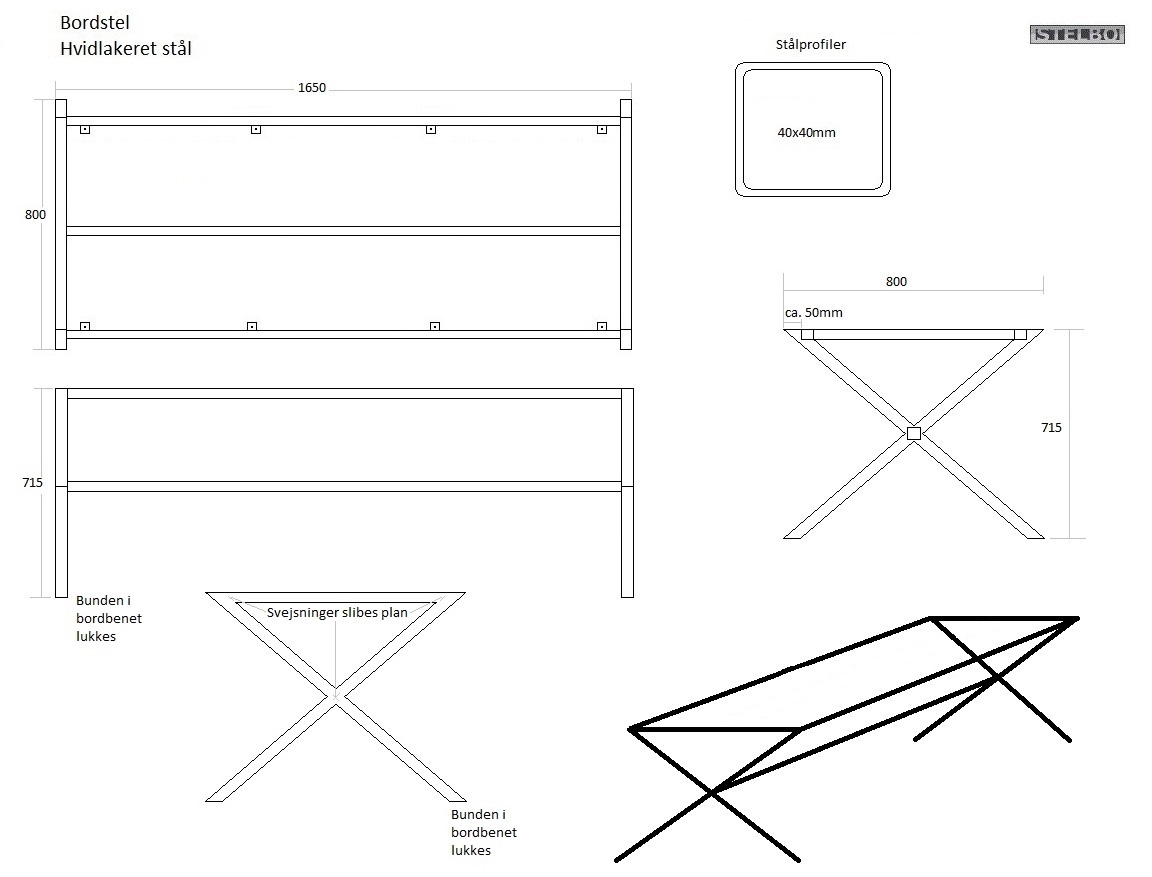 Bordstel
Hvidlakeret stål

STELBO

Stålprofiler

40x40mm

1650

800

800

ca. 50mm

715

715

Bunden i bordbenet lukkes

Svejsninger slibes plan

Bunden i bordbenet lukkes