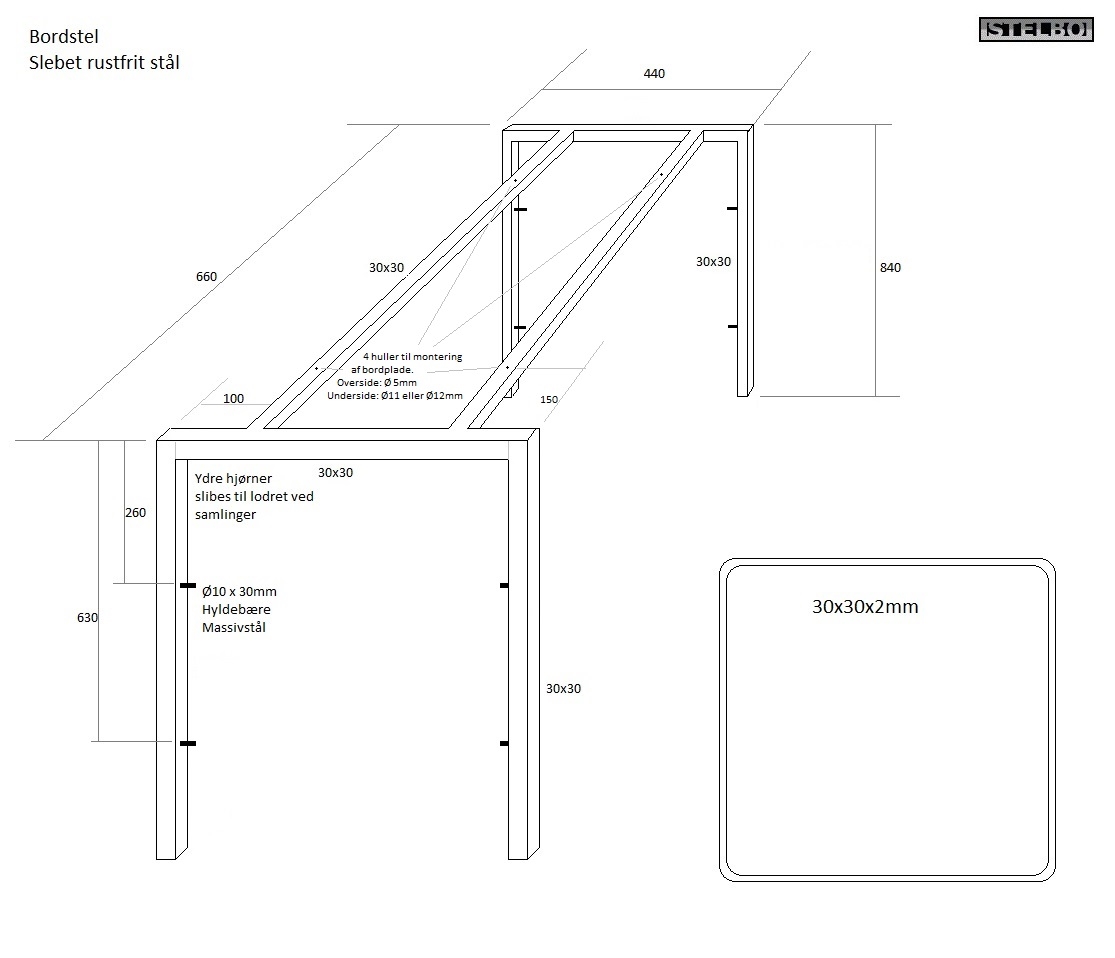 Bordstel
Slebet rustfrit stål

STELBO

440

660

30x30

30x30

840

4 huller til montering af bordplade.
Overside: Ø 5mm
Underside: Ø11 eller Ø12mm

100

150

30x30

Ydre hjørner slibes til lodret ved samlinger

260

Ø10 x 30mm
Hyldebære
Massivstål

630

30x30

30x30x2mm