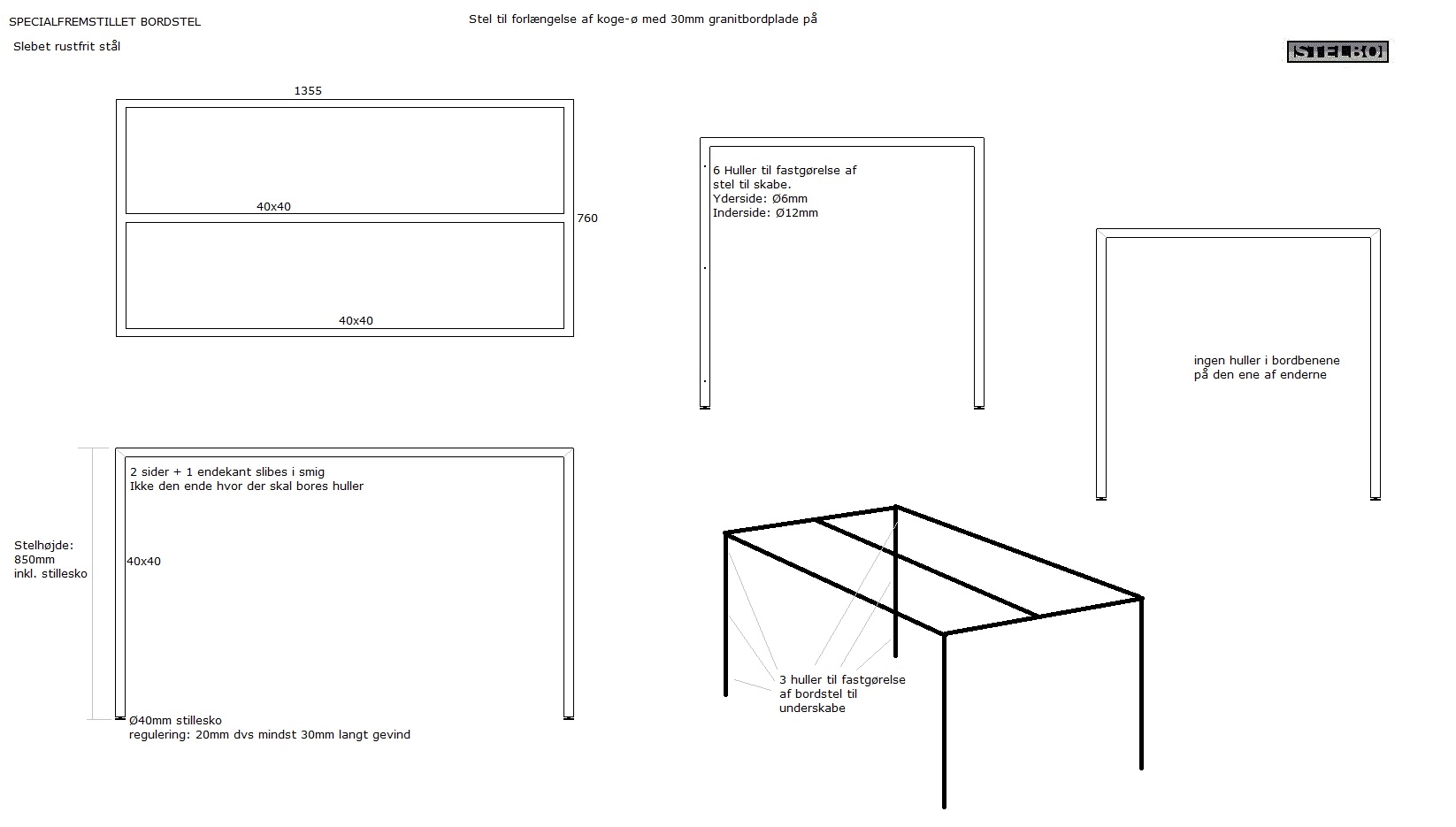 SPECIALFREMSTILLET BORDSTEL

Stel til forlængelse af koge-ø med 30mm granitbordplade på

Slebet rustfrit stål

STELBO

1355

40x40

760

40x40

6 Huller til fastgørelse af stel til skabe.
Yderside: Ø6mm
Inderside: Ø12mm

ingen huller i bordbenene på den ene af enderne

2 sider + 1 endekant slibes i smig
Ikke den ende hvor der skal bores huller

Stelhøjde:
850mm
inkl. stillesko

40x40

Ø40mm stillesko
regulering: 20mm dvs mindst 30mm langt gevind

3 huller til fastgørelse af bordstel til underskabe