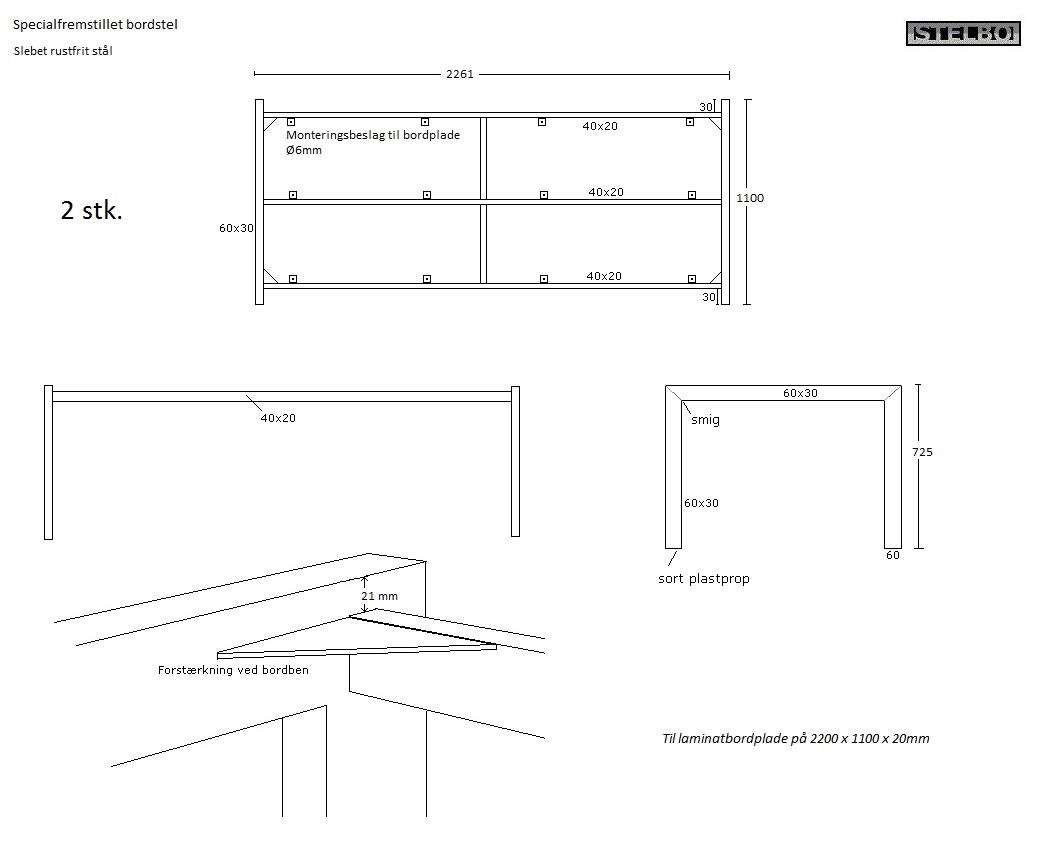 Specialfremstillet bordstel

Slebet rustfrit stål

STELBO

2261

30

Monteringsbeslag til bordplade
Ø6mm

40x20

40x20

1100

2 stk.

60x30

40x20

30

40x20

60x30

smig

725

60x30

60

sort plastprop

21 mm

Forstærkning ved bordben

Til laminatbordplade på 2200 x 1100 x 20mm