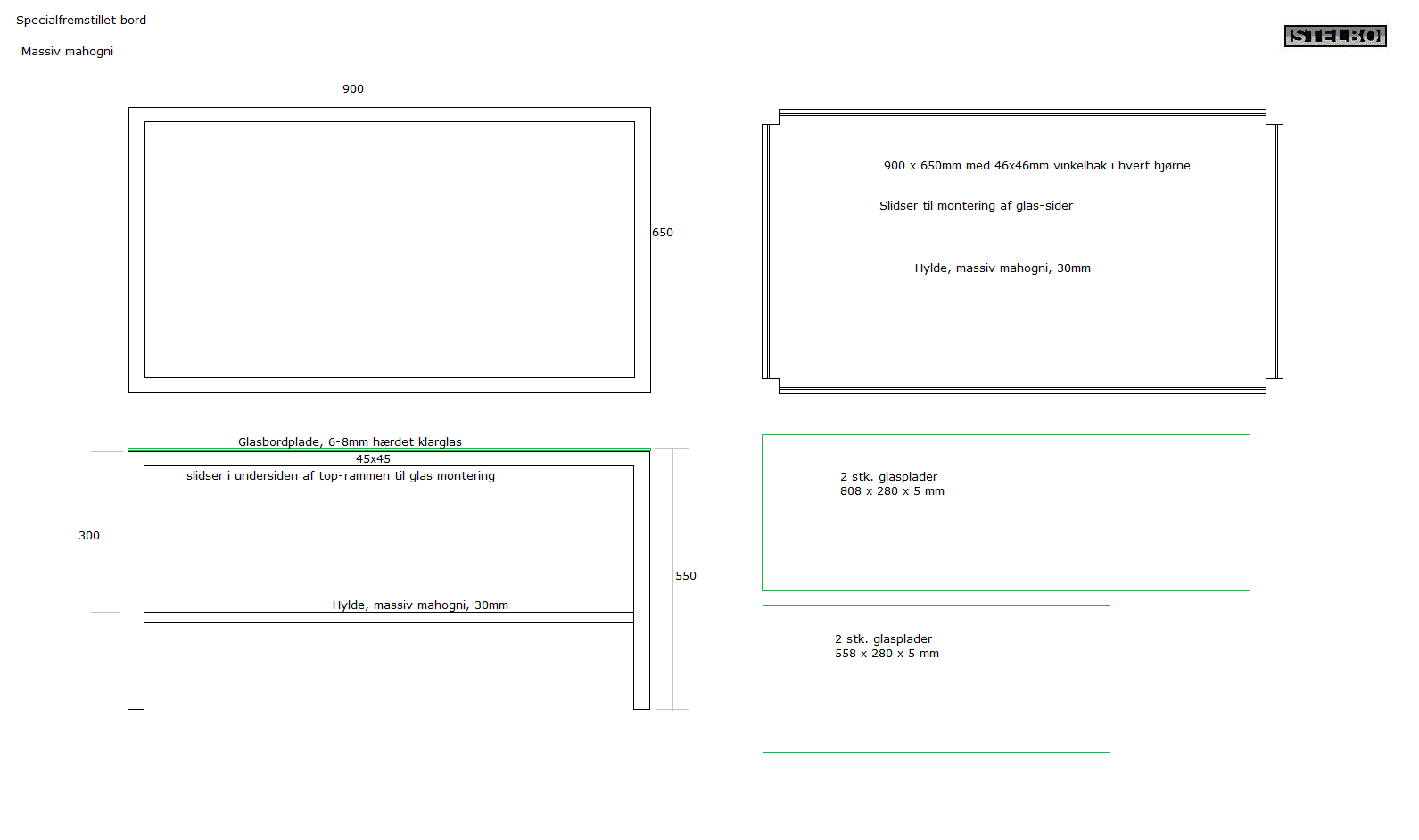 Specialfremstillet bord

Massiv mahogni

STELBO

900

650

900 x 650mm med 46x46mm vinkelhak i hvert hjørne

Slidser til montering af glas-sider

Hylde, massiv mahogni, 30mm

Glasbordplade, 6-8mm hærdet klarglas

45x45

slidser i undersiden af top-rammen til glas montering

300

550

Hylde, massiv mahogni, 30mm

2 stk. glasplader
808 x 280 x 5 mm

2 stk. glasplader
558 x 280 x 5 mm