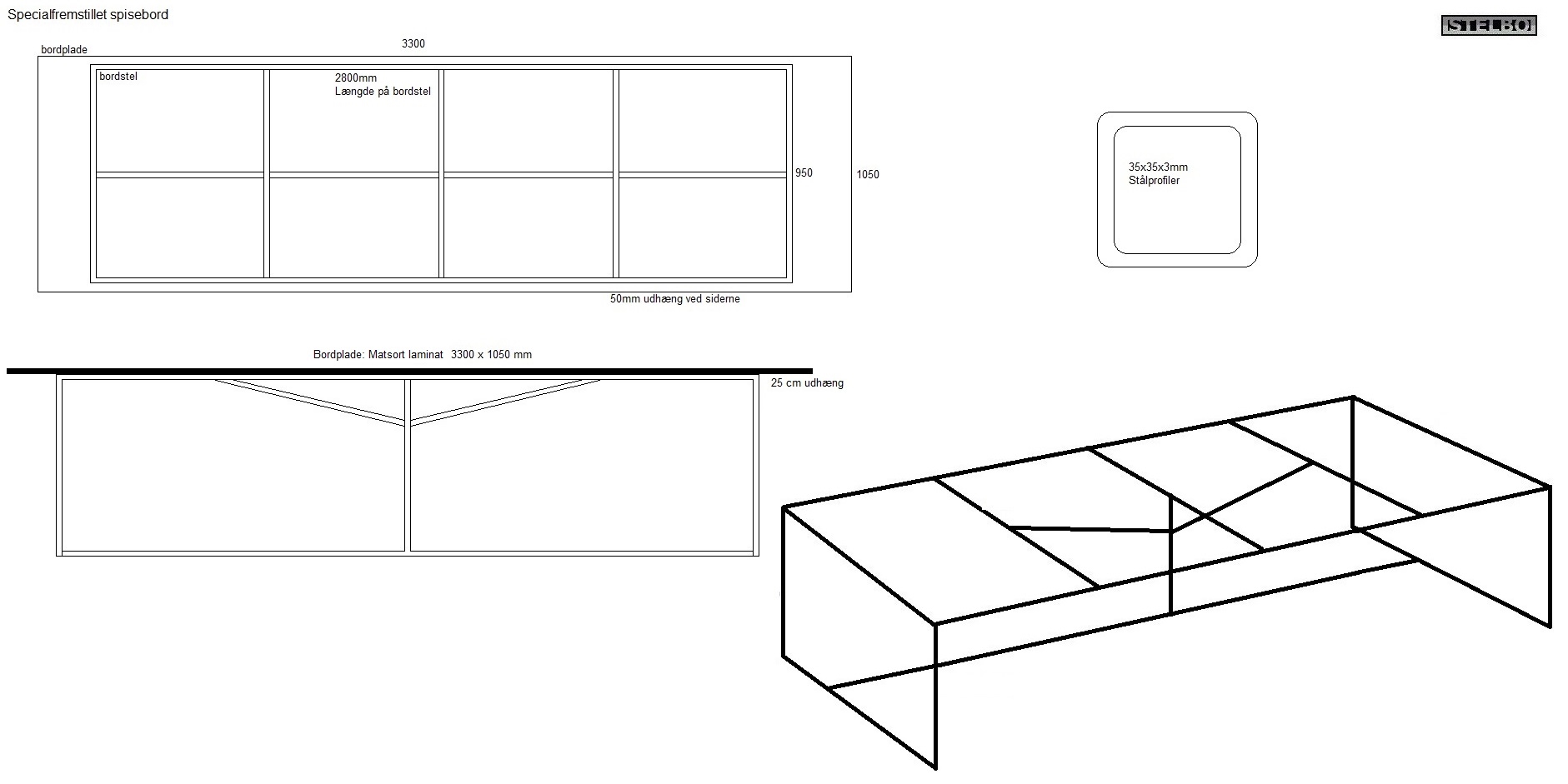 Specialfremstillet spisebord

STELBO

bordplade

3300

bordstel

2800mm
Længde på bordstel

950

1050

35x35x3mm
Stålprofiler

50mm udhæng ved siderne

Bordplade: Matsort laminat 3300 x 1050 mm

25 cm udhæng