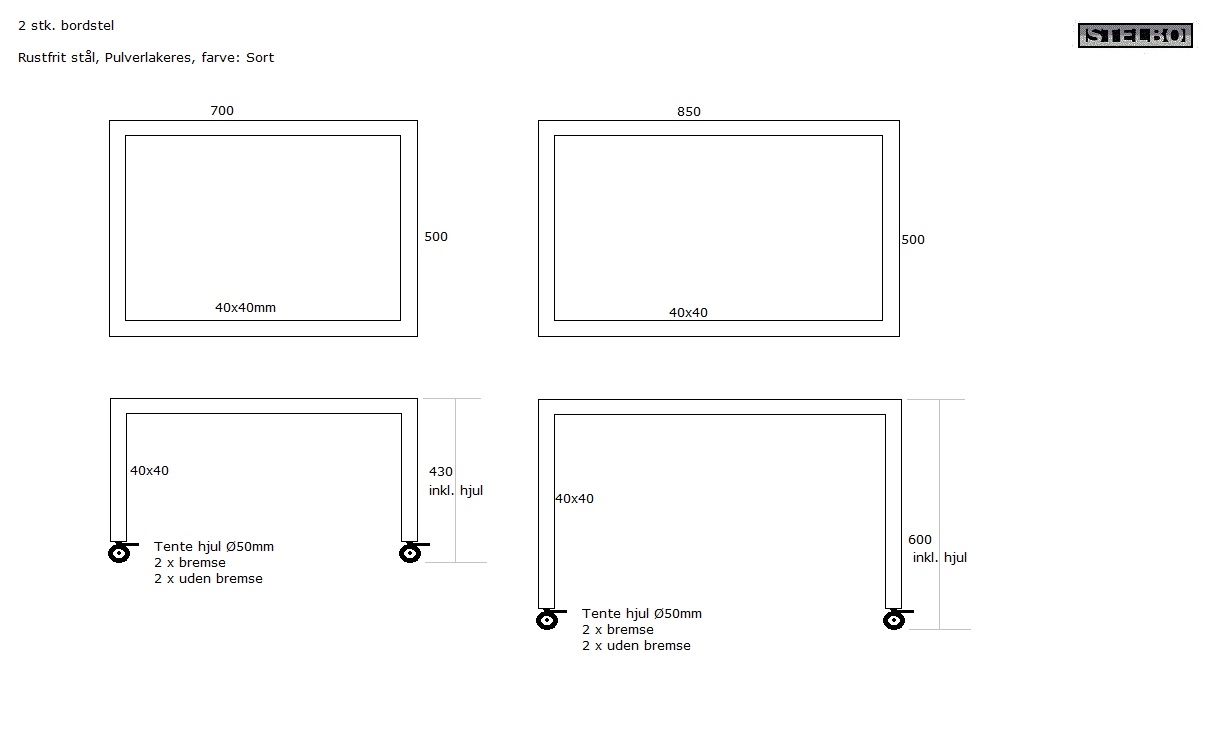 2 stk. bordstel

Rustfrit stål, Pulverlakeres, farve: Sort

STELBO

700

500

40x40mm

850

500

40x40

40x40

430
inkl. hjul

Tente hjul Ø50mm
2 x bremse
2 x uden bremse

40x40

600
inkl. hjul

Tente hjul Ø50mm
2 x bremse
2 x uden bremse