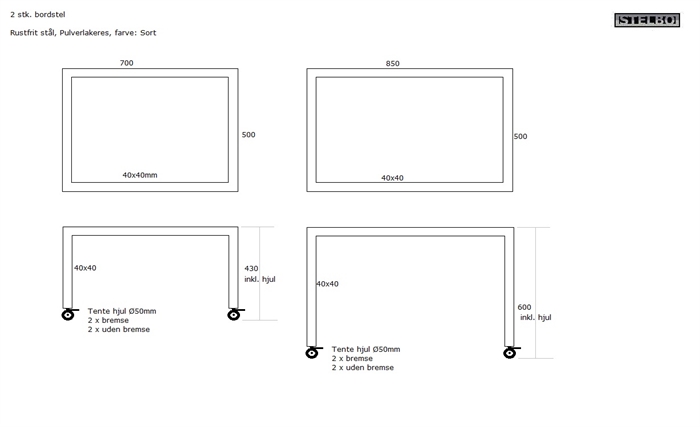 2 stk. bordstel

Rustfrit stål, Pulverlakeres, farve: Sort

STELBO

700

500

40x40mm

850

500

40x40

40x40

430
inkl. hjul

Tente hjul Ø50mm
2 x bremse
2 x uden bremse

40x40

600
inkl. hjul

Tente hjul Ø50mm
2 x bremse
2 x uden bremse