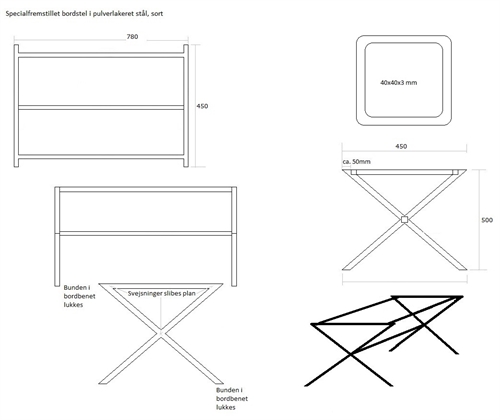 Specialfremstillet bordstel i pulverlakeret stål, sort

780

450

40x40x3 mm

450

ca. 50mm

500

Bunden i bordbenet lukkes

Svejsninger slibes plan

Bunden i bordbenet lukkes