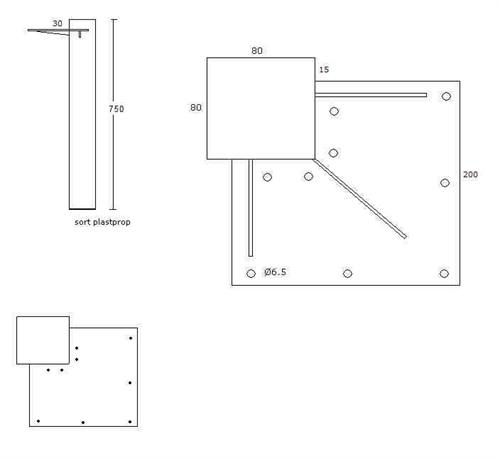 30

750

sort plastprop

80

15

80

200

Ø6.5