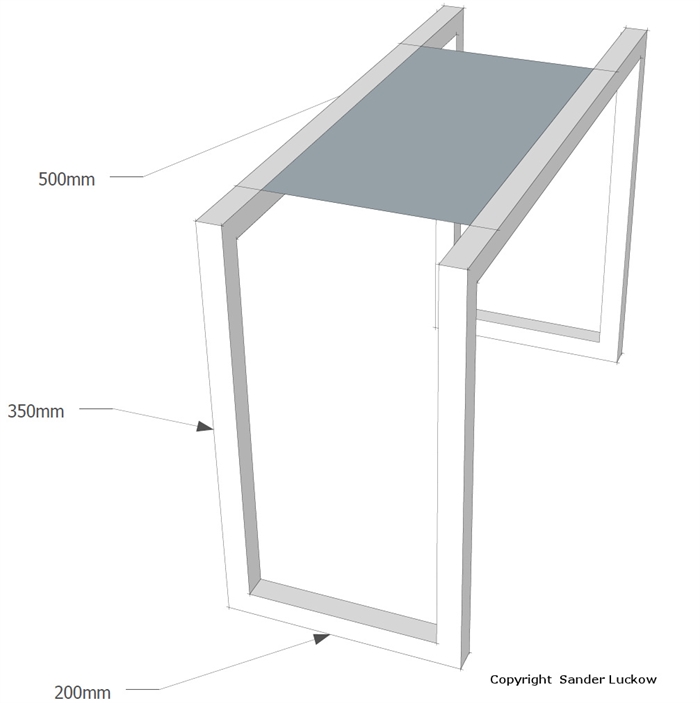 500mm

350mm

200mm

Copyright Sander Luckow