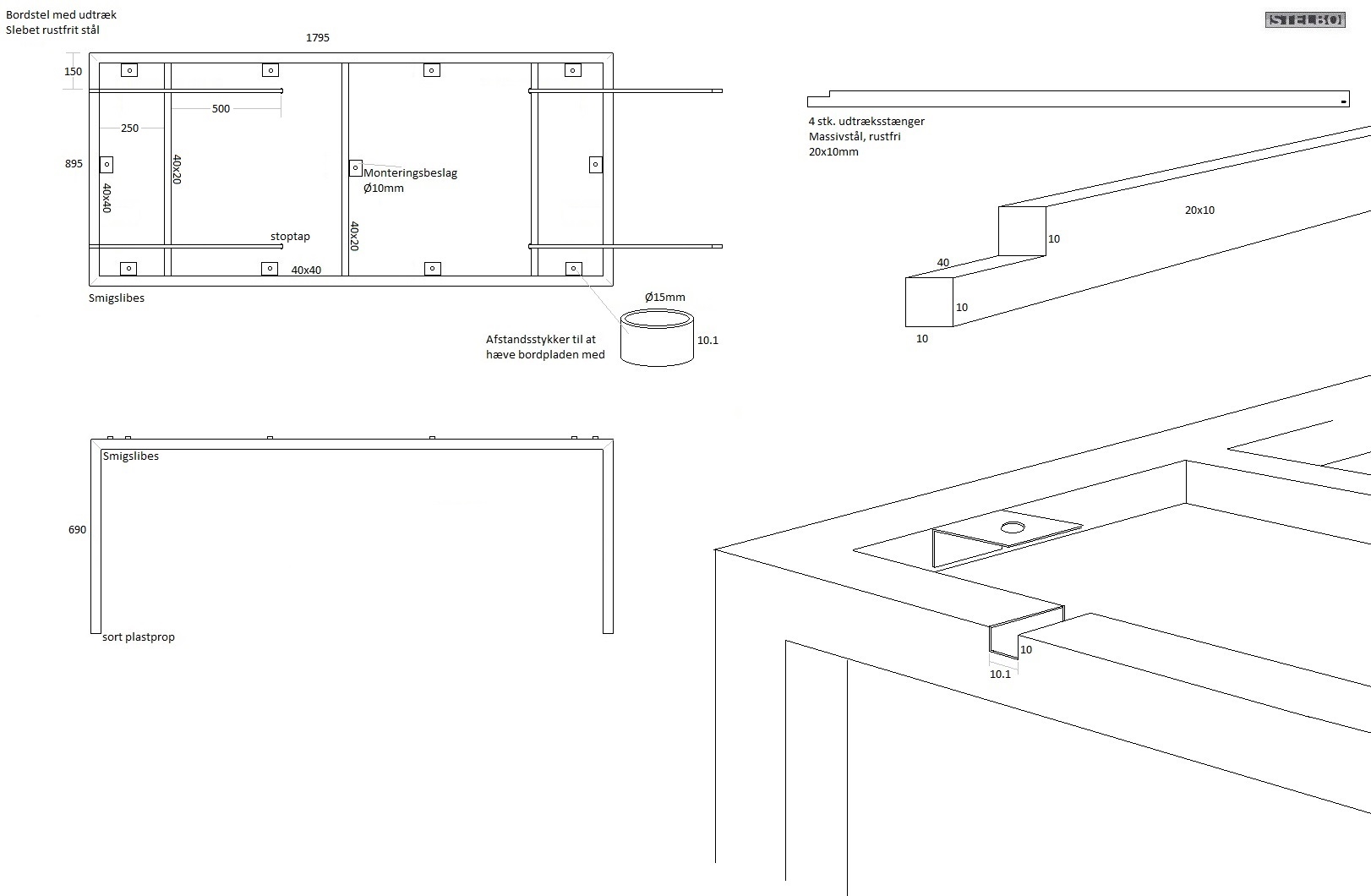 Bordstel med udtræk
Slebet rustfrit stål

STELBO

1795

150

500

250

895

40x20

40x40

Monteringsbeslag
Ø10mm

stoptap

40x20

40x40

Smigslibes

Ø15mm

Afstandsstykker til at hæve bordpladen med

10.1

4 stk. udtræksstænger
Massivstål, rustfri
20x10mm

20x10

10

40

10

10

Smigslibes

690

sort plastprop

10

10.1